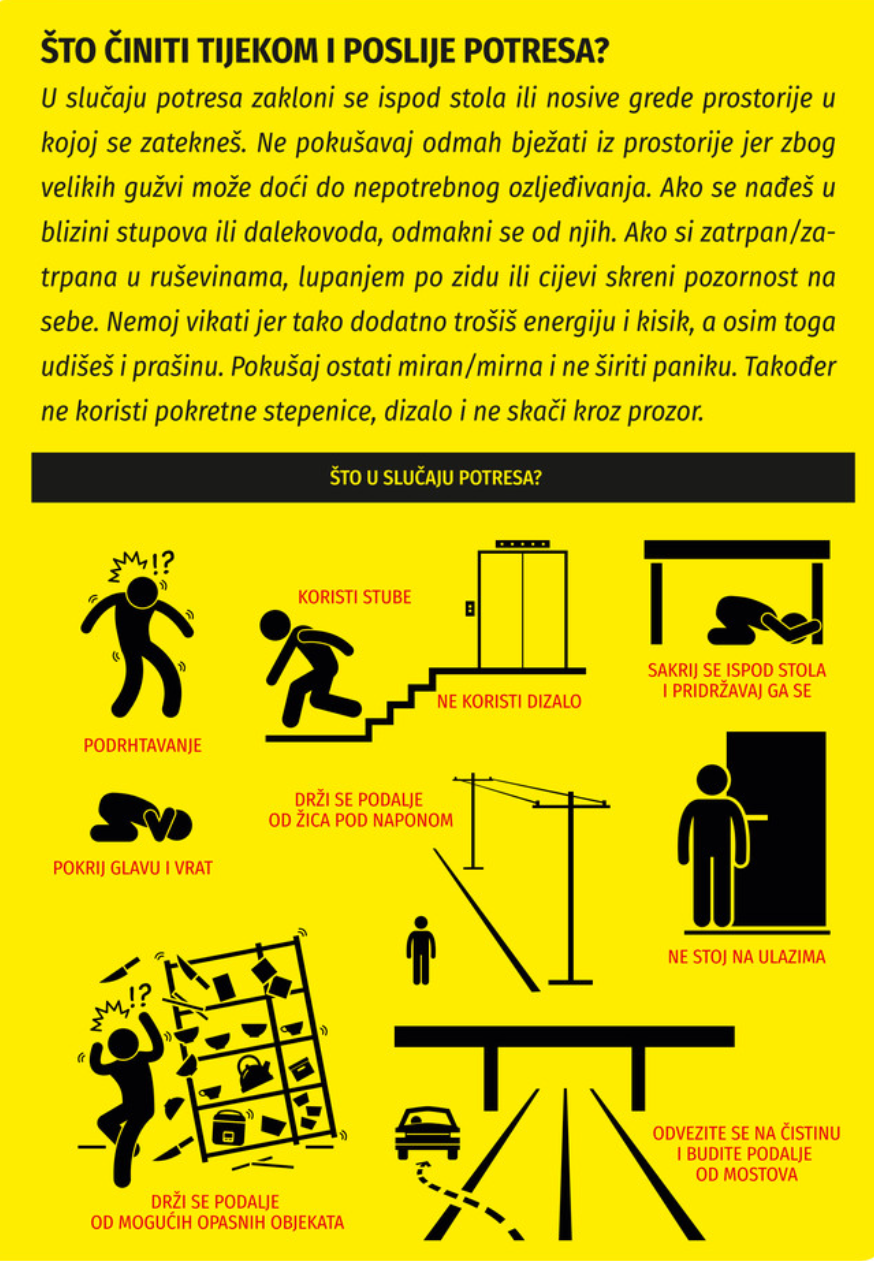 ŠTO ČINITI TIJEKOM I POSLIJE POTRESA?

U slučaju potresa zakloni se ispod stola ili nosive grede prostorije u kojoj se zatekneš. Ne pokušavaj odmah bježati iz prostorije jer zbog velikih gužvi može doći do nepotrebnog ozljeđivanja. Ako se nađeš u blizini stupova ili dalekovoda, odmakni se od njih. Ako si zatrpan/zatrpana u ruševinama, lupanjem po zidu ili cijevi skreni pozornost na sebe. Nemoj vikati jer tako dodatno trošiš energiju i kisik, a osim toga udišeš i prašinu. Pokušaj ostati miran/mirna i ne širiti paniku. Također ne koristi pokretne stepenice, dizalo i ne skači kroz prozor.

ŠTO U SLUČAJU POTRESA?

!?

PODRHTAVANJE

KORISTI STUBE

NE KORISTI DIZALO

SAKRIJ SE ISPOD STOLA I PRIDRŽAVAJ GA SE

POKRIJ GLAVU I VRAT

DRŽI SE PODALJE OD ŽICA POD NAPONOM

NE STOJ NA ULAZIMA

!?

DRŽI SE PODALJE OD MOGUĆIH OPASNIH OBJEKATA

ODVEZITE SE NA ČISTINU I BUDITE PODALJE OD MOSTOVA