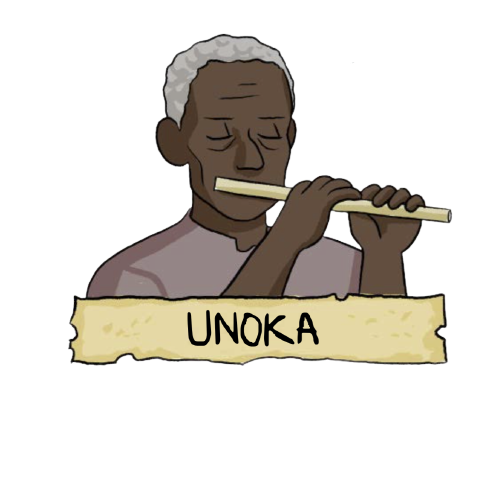 UNOKA