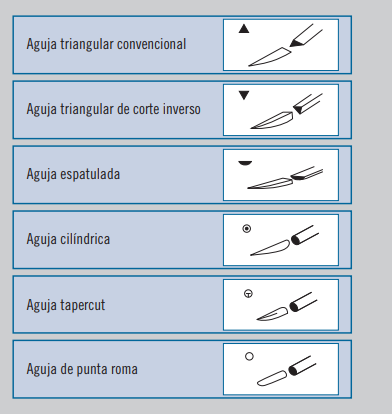 Aguja triangular convencional

Aguja triangular de corte inverso

Aguja espatulada

Aguja cilíndrica

Aguja tapercut

Aguja de punta roma