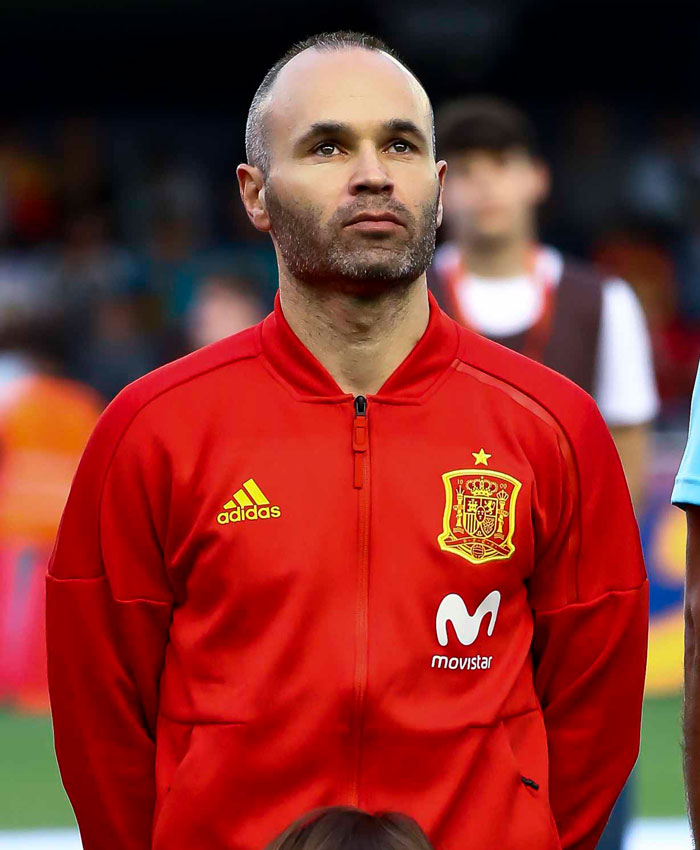 adidas

movistar