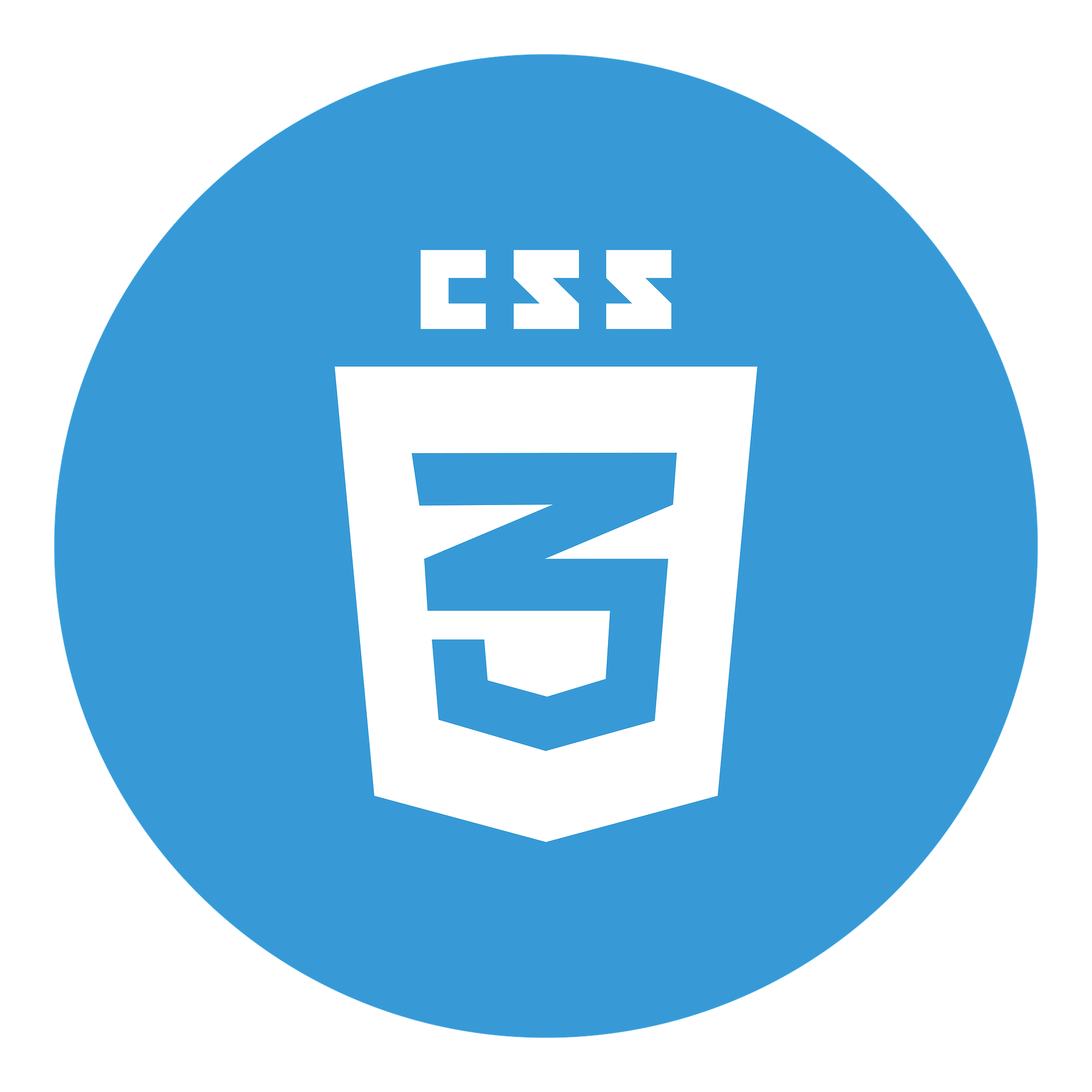 CSS
3