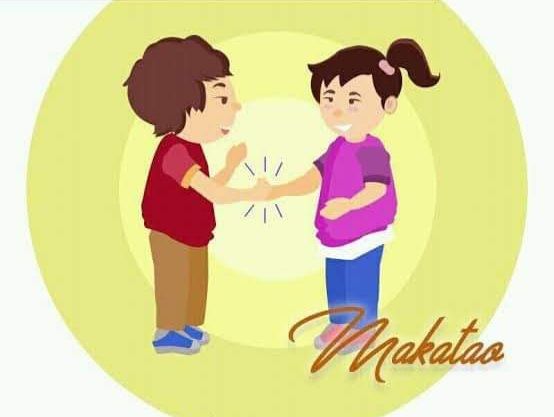 Makatao