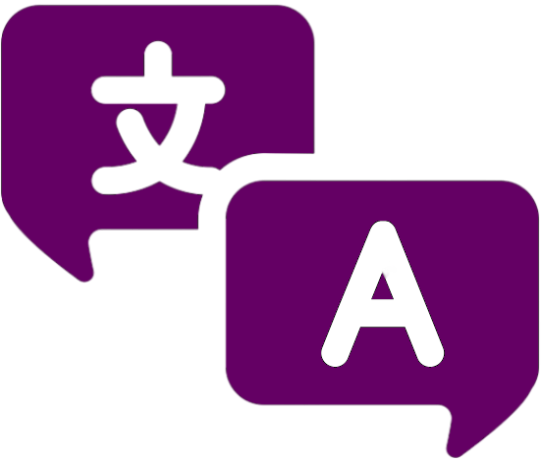 文
A