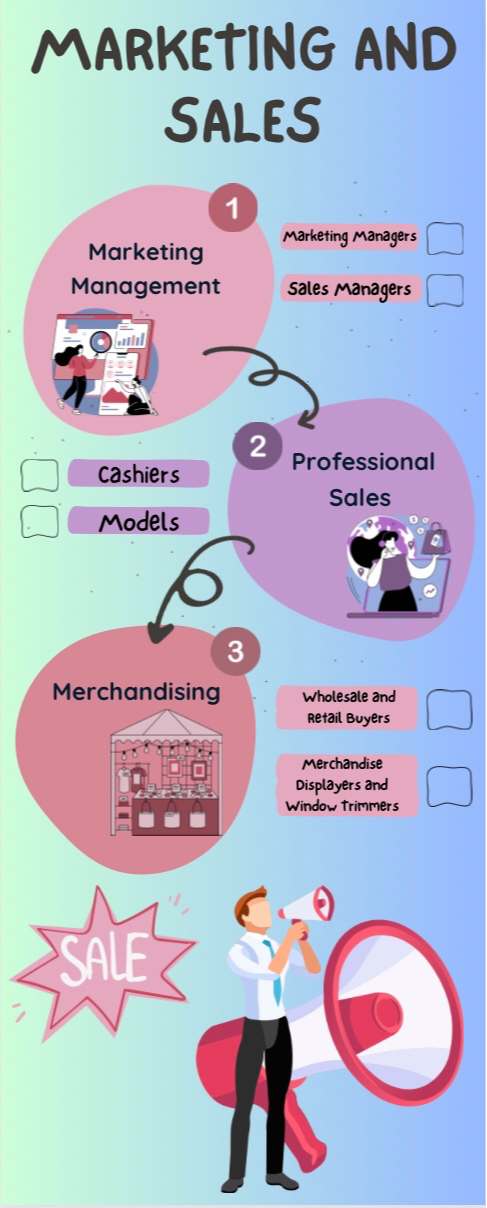 MARKETING AND SALES

1

Marketing Management

Marketing Managers

Sales Managers

2

Professional Sales

Cashiers

Models

3

Merchandising

Wholesale and Retail Buyers

Merchandise Displayers and Window Trimmers

SALE